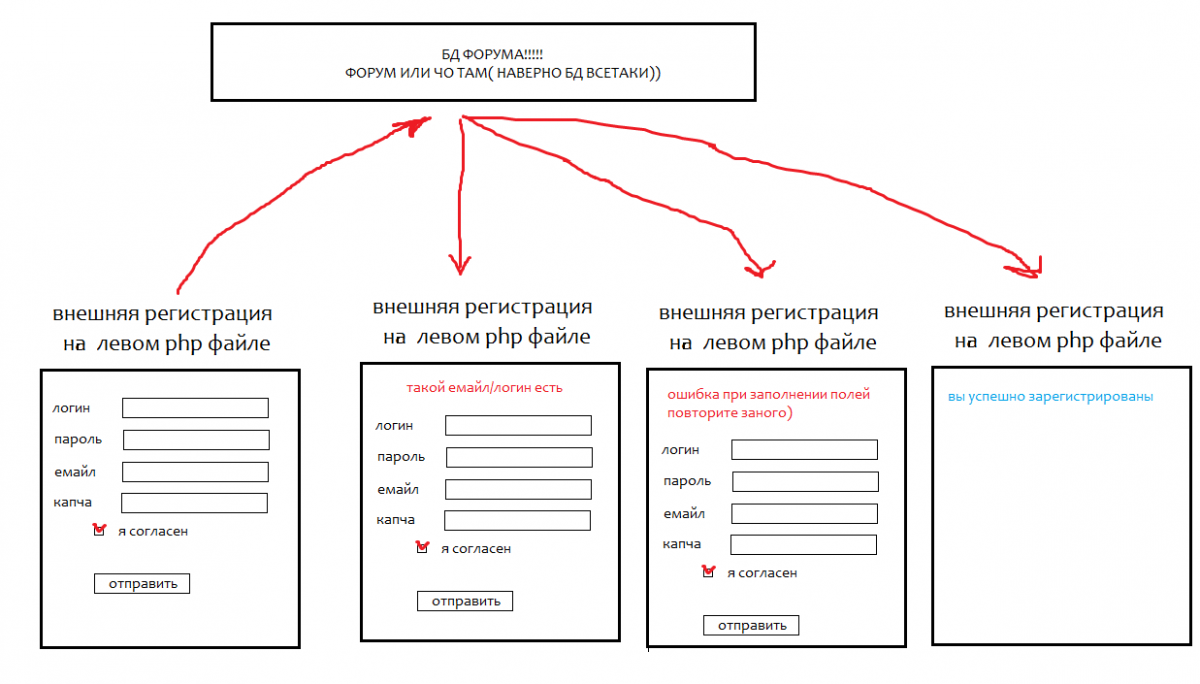 БД ФОРУМА!!!!!
ФОРУМ ИЛИ ЧО ТАМ( НАВЕРНО БД ВСЕТАКИ))

внешняя регистрация на левом php файле

логин
пароль
емайл
капча
я согласен
отправить

внешняя регистрация на левом php файле

такой емайл/логин есть
логин
пароль
емайл
капча
я согласен
отправить

внешняя регистрация на левом php файле

ошибка при заполнении полей повторите заного)
логин
пароль
емайл
капча
я согласен
отправить

внешняя регистрация на левом php файле

вы успешно зарегистрированы